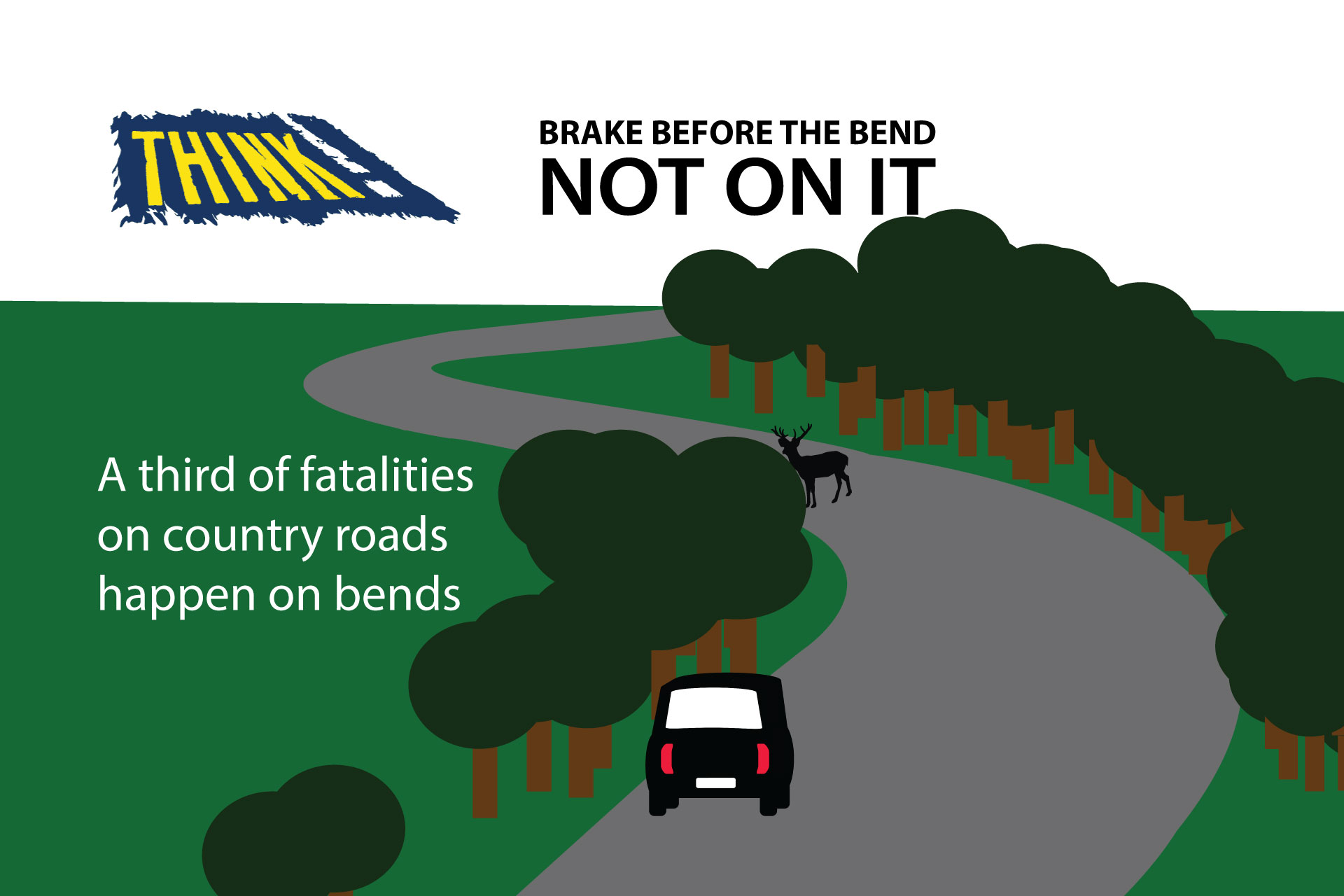 THINK!

BRAKE BEFORE THE BEND
NOT ON IT

A third of fatalities on country roads happen on bends